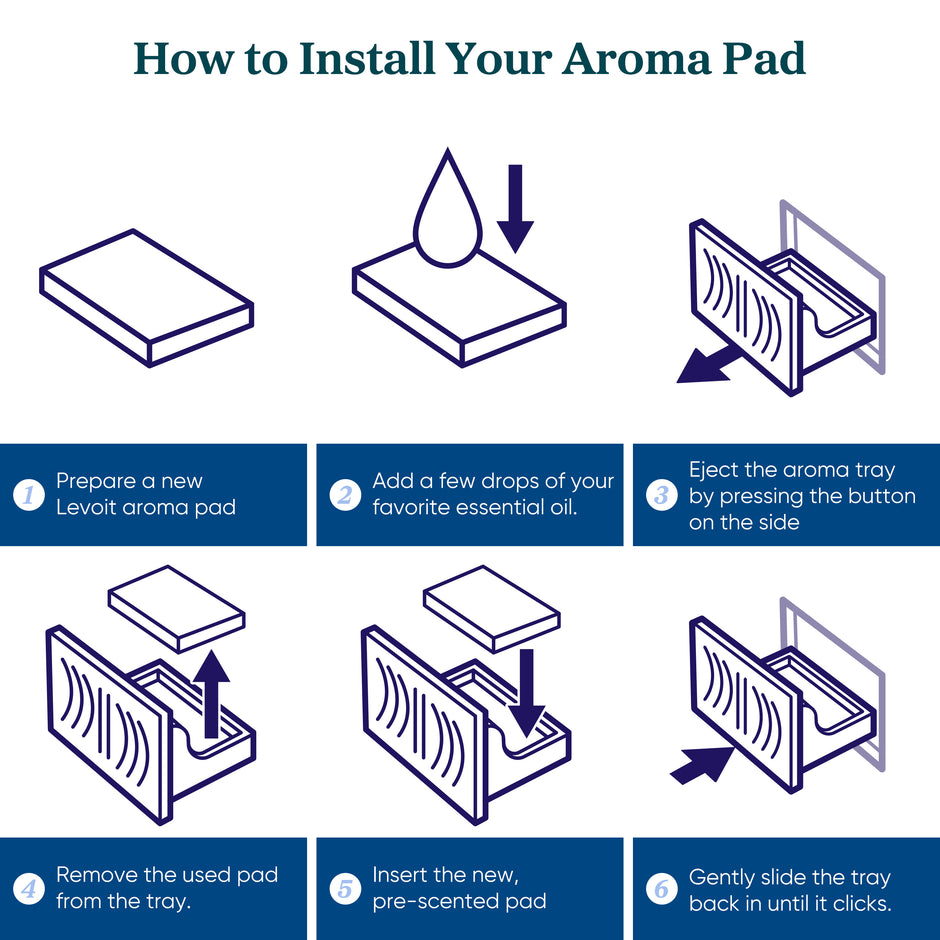 How to Install Your Aroma Pad

1 Prepare a new Levoit aroma pad

2 Add a few drops of your favorite essential oil.

3 Eject the aroma tray by pressing the button on the side

4 Remove the used pad from the tray.

5 Insert the new, pre-scented pad

6 Gently slide the tray back in until it clicks.