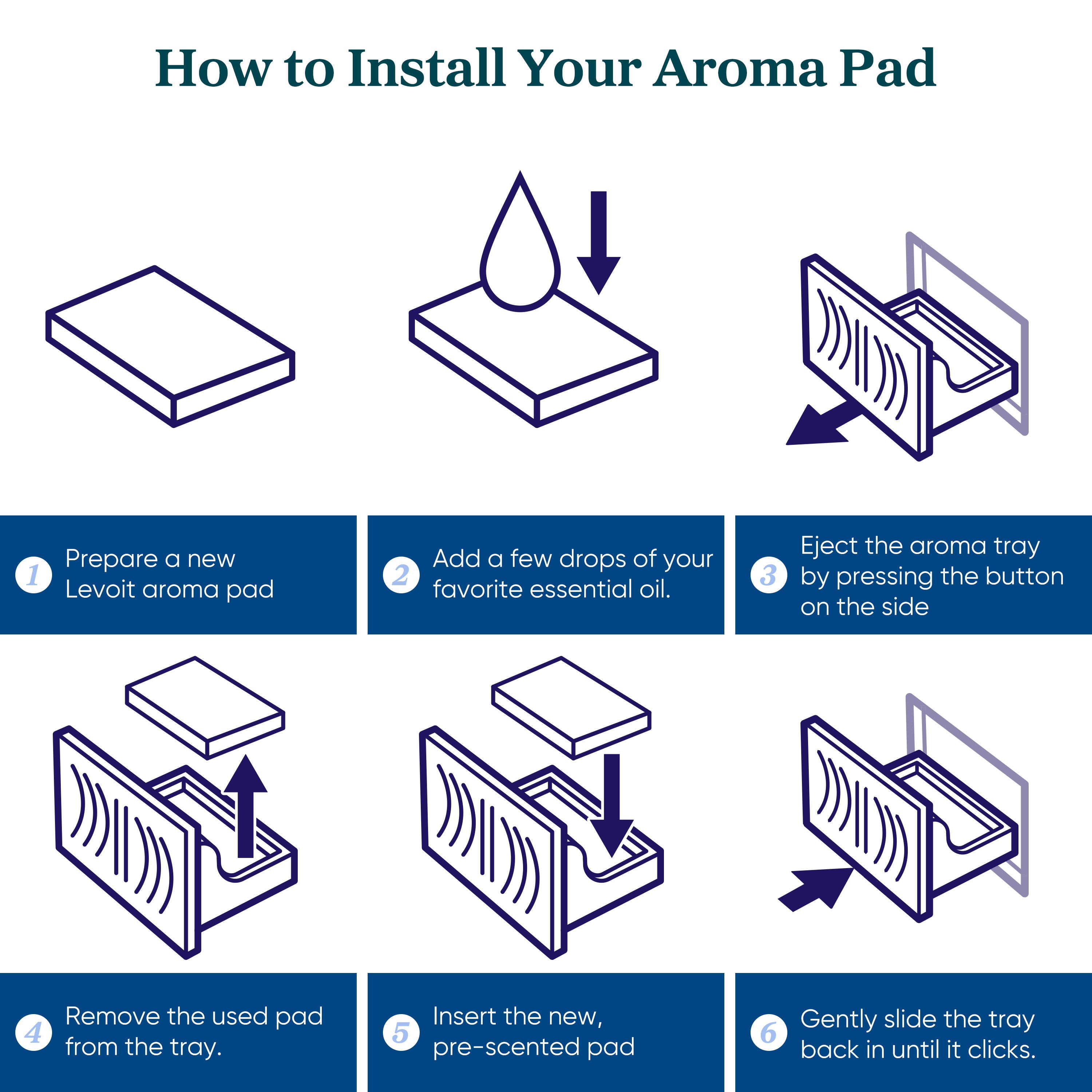 How to Install Your Aroma Pad

1 Prepare a new Levoit aroma pad

2 Add a few drops of your favorite essential oil.

3 Eject the aroma tray by pressing the button on the side

4 Remove the used pad from the tray.

5 Insert the new, pre-scented pad

6 Gently slide the tray back in until it clicks.